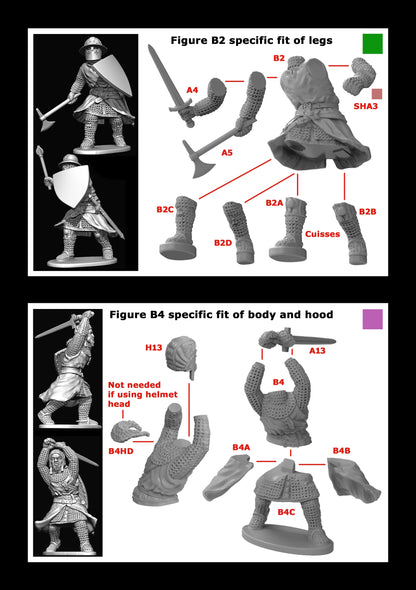 Figure B2 specific fit of legs

B2

A4

SHA3

A5

B2C

B2A

B2B

B2D

Cuisses

Figure B4 specific fit of body and hood

H13

A13

Not needed if using helmet head

B4

B4HD

B4A

B4B

B4C